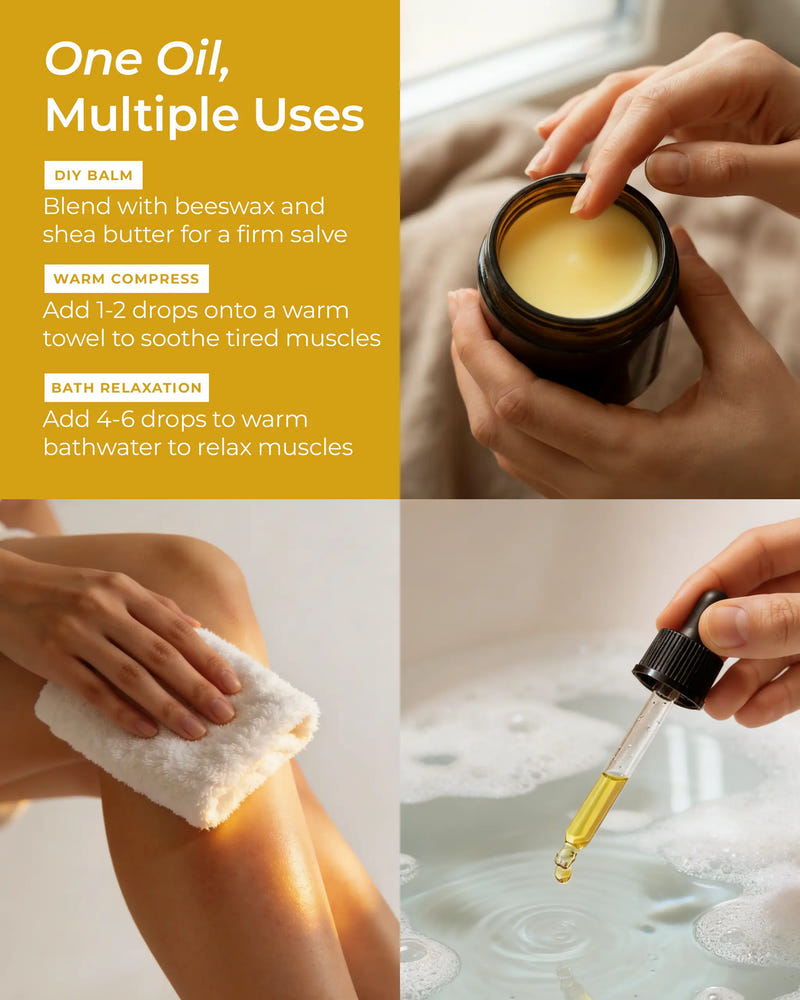 One Oil,
Multiple Uses

DIY BALM
Blend with beeswax and shea butter for a firm salve

WARM COMPRESS
Add 1-2 drops onto a warm towel to soothe tired muscles

BATH RELAXATION
Add 4-6 drops to warm bathwater to relax muscles