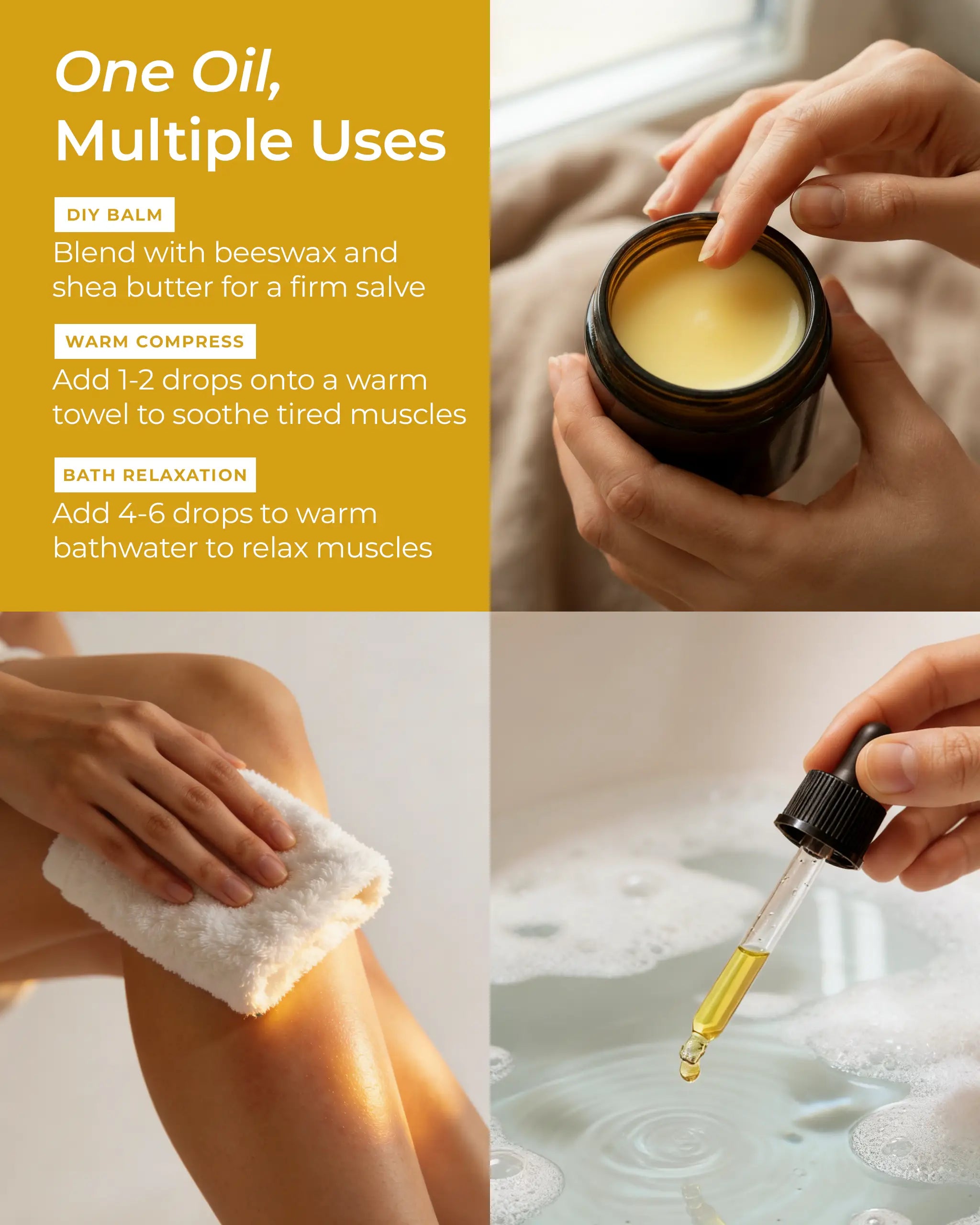 One Oil,
Multiple Uses

DIY BALM

Blend with beeswax and shea butter for a firm salve

WARM COMPRESS

Add 1-2 drops onto a warm towel to soothe tired muscles

BATH RELAXATION

Add 4-6 drops to warm bathwater to relax muscles