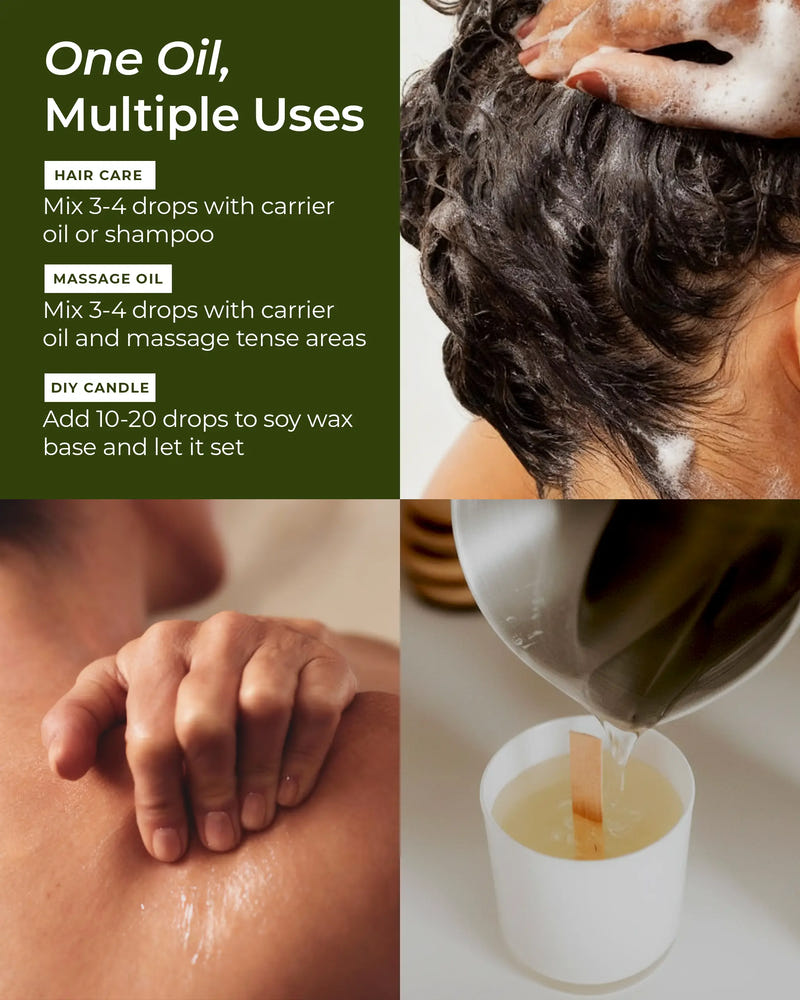 One Oil, Multiple Uses

HAIR CARE
Mix 3-4 drops with carrier oil or shampoo

MASSAGE OIL
Mix 3-4 drops with carrier oil and massage tense areas

DIY CANDLE
Add 10-20 drops to soy wax base and let it set