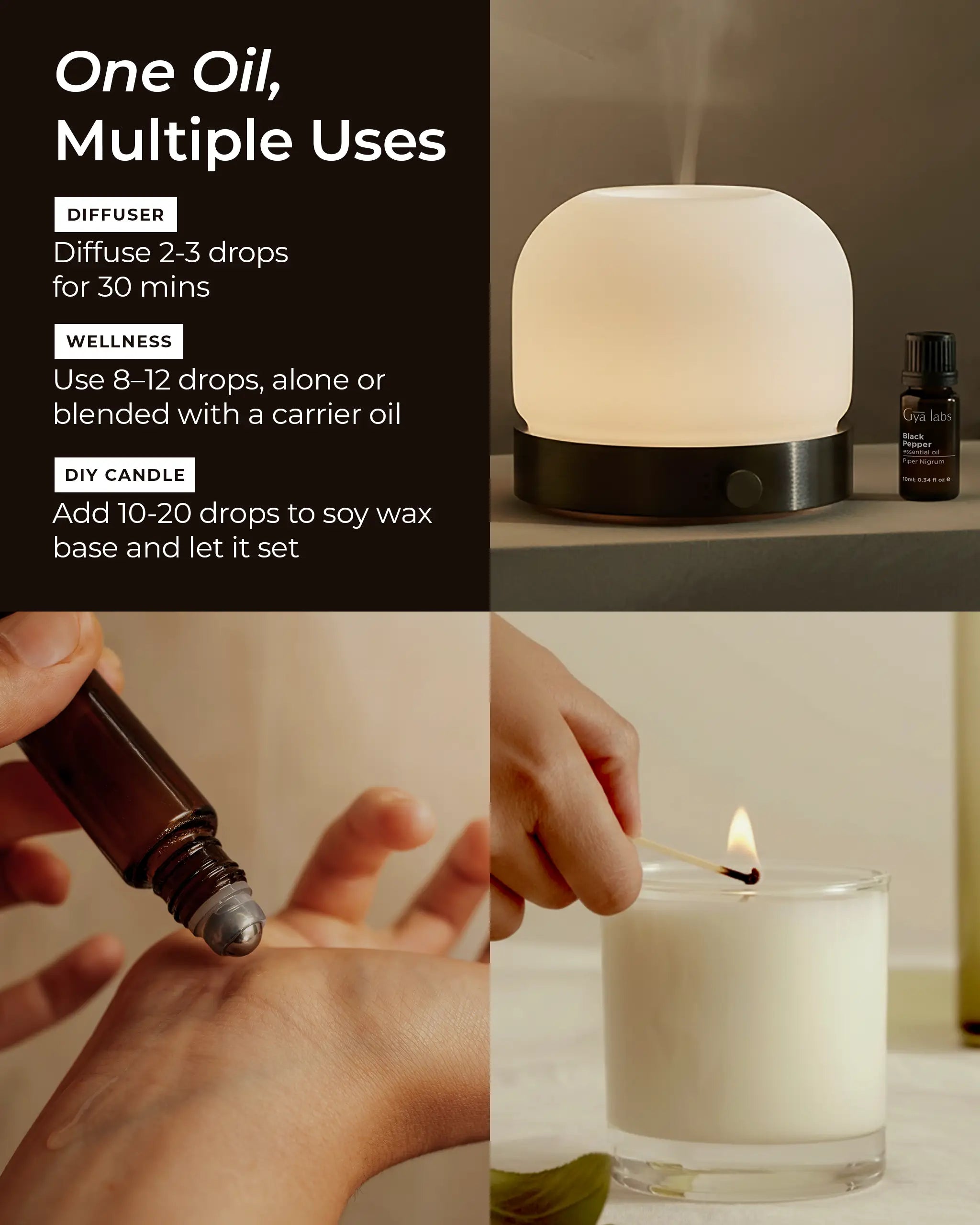 One Oil,
Multiple Uses

DIFFUSER

Diffuse 2-3 drops for 30 mins

WELLNESS

Use 8–12 drops, alone or blended with a carrier oil

DIY CANDLE

Add 10-20 drops to soy wax base and let it set

Gya labs

Black Pepper
essential oil
Piper Nigrum

10ml; 0.34 fl oz e