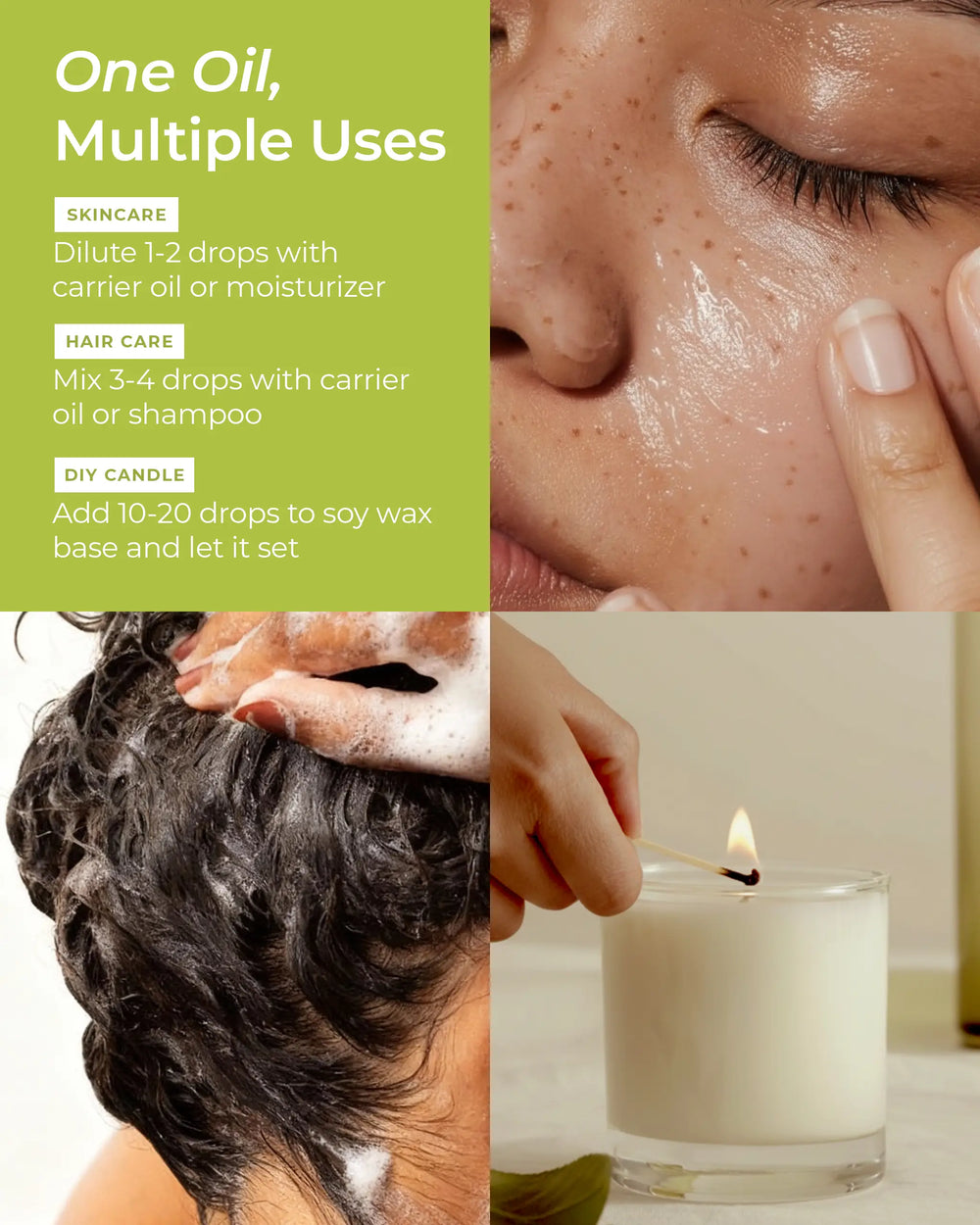 One Oil,
Multiple Uses

SKINCARE
Dilute 1-2 drops with carrier oil or moisturizer

HAIR CARE
Mix 3-4 drops with carrier oil or shampoo

DIY CANDLE
Add 10-20 drops to soy wax base and let it set