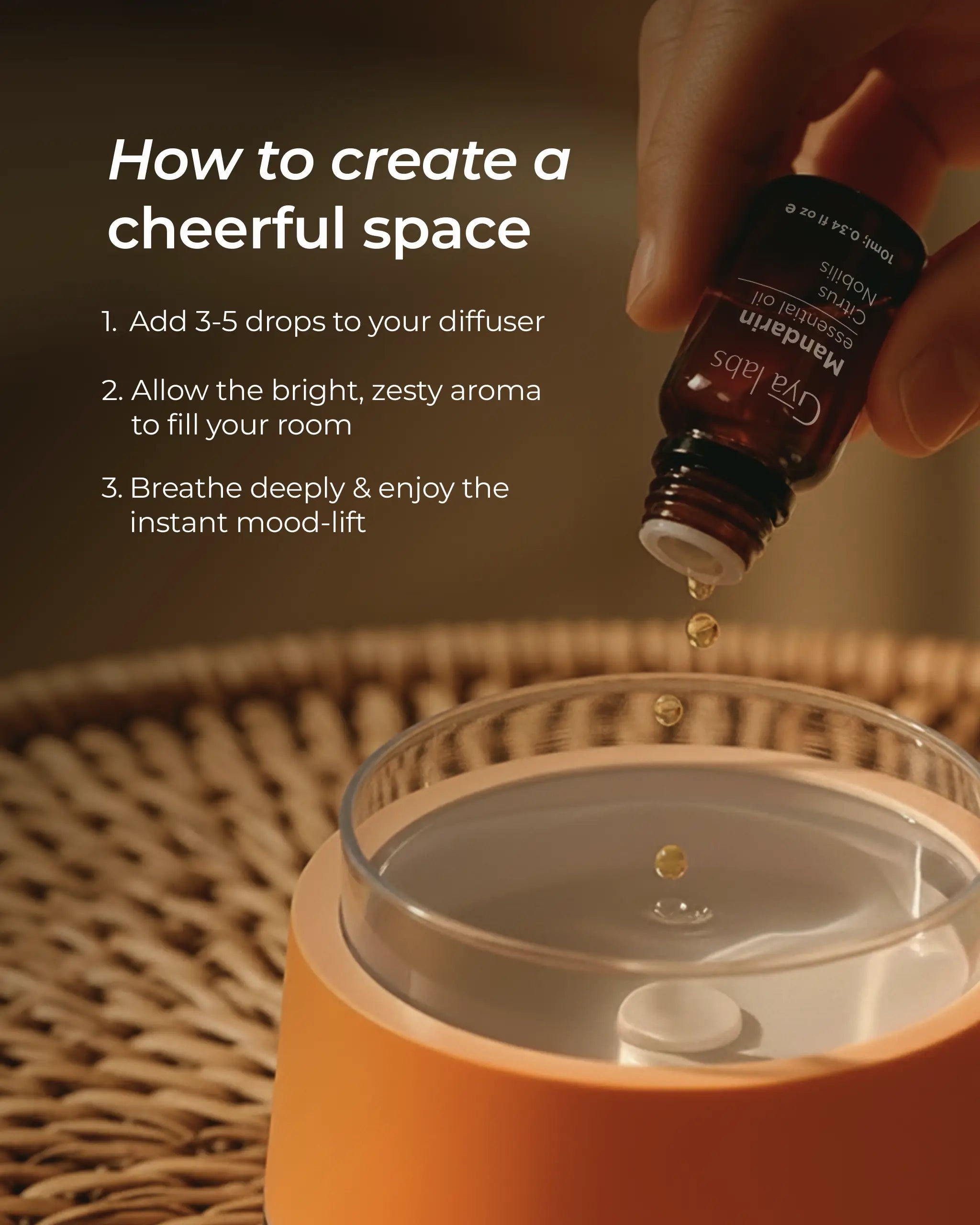 How to create a cheerful space

1. Add 3-5 drops to your diffuser

2. Allow the bright, zesty aroma to fill your room

3. Breathe deeply & enjoy the instant mood-lift

Gya labs
Mandarin
essential oil
Citrus Nobilis
10ml; 0.34 fl oz e