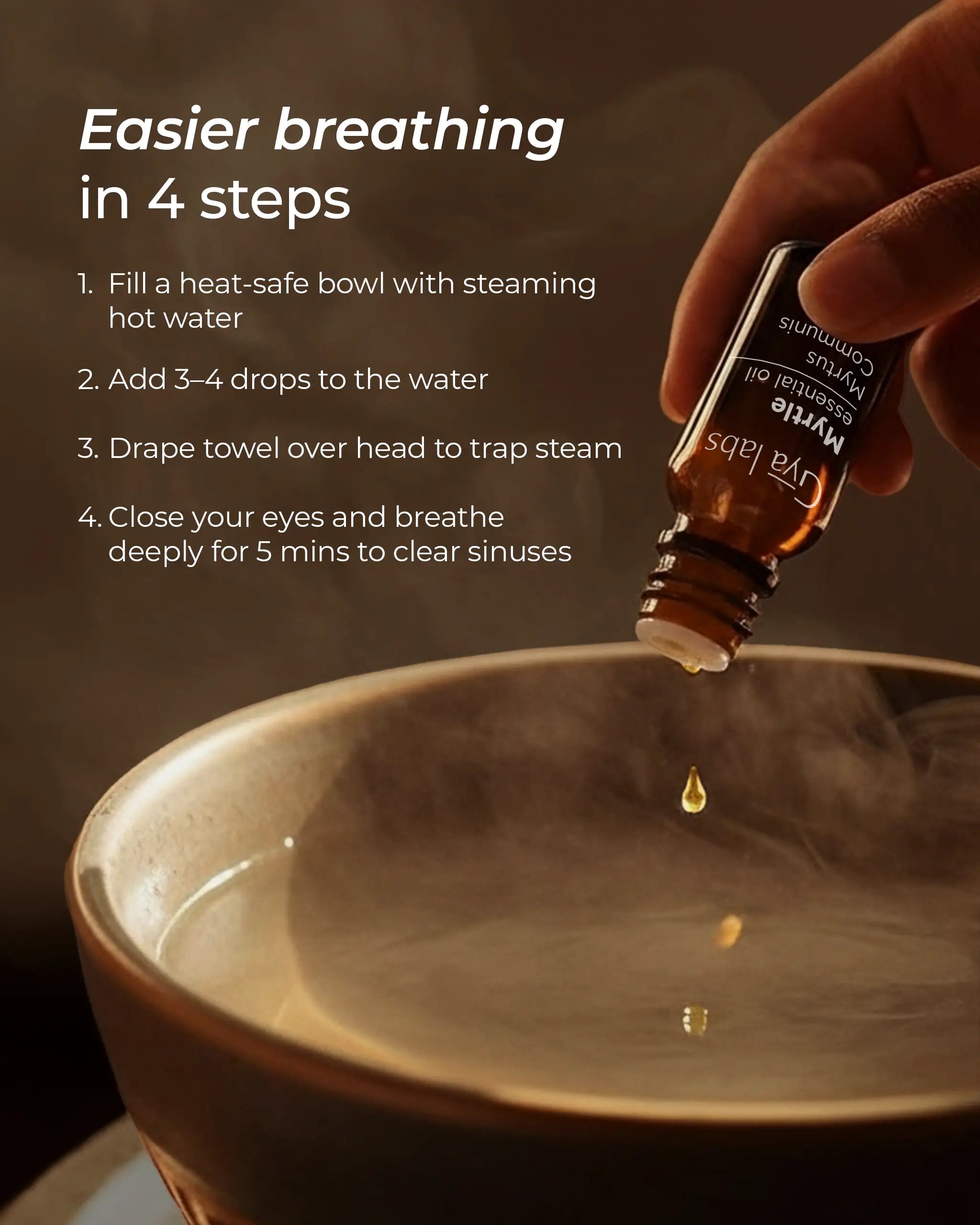 Easier breathing
in 4 steps

1. Fill a heat-safe bowl with steaming hot water

2. Add 3–4 drops to the water

3. Drape towel over head to trap steam

4. Close your eyes and breathe deeply for 5 mins to clear sinuses

Gyā labs
Myrtle
essential oil
Myrtus
Communis