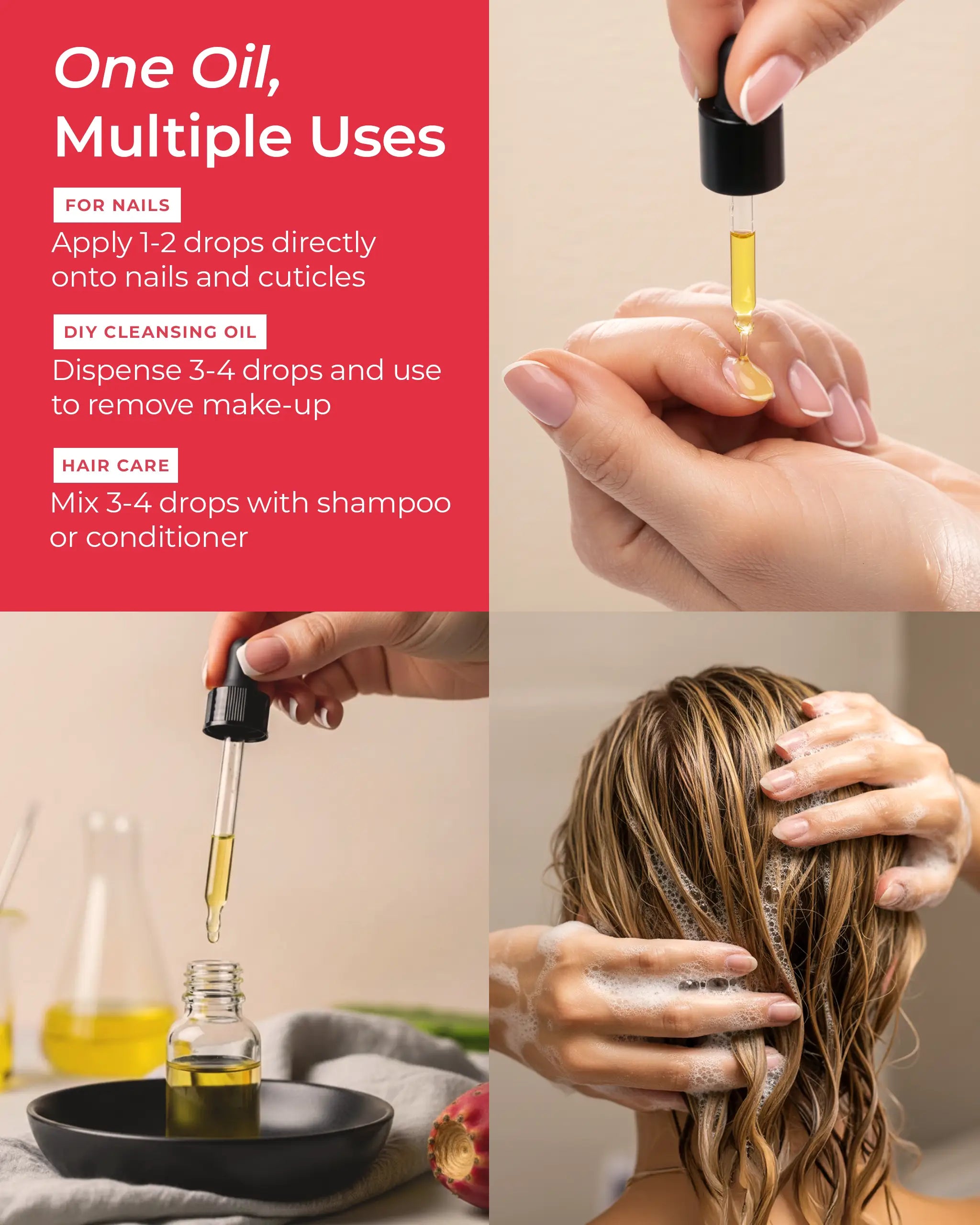 One Oil,
Multiple Uses

FOR NAILS

Apply 1-2 drops directly onto nails and cuticles

DIY CLEANSING OIL

Dispense 3-4 drops and use to remove make-up

HAIR CARE

Mix 3-4 drops with shampoo or conditioner