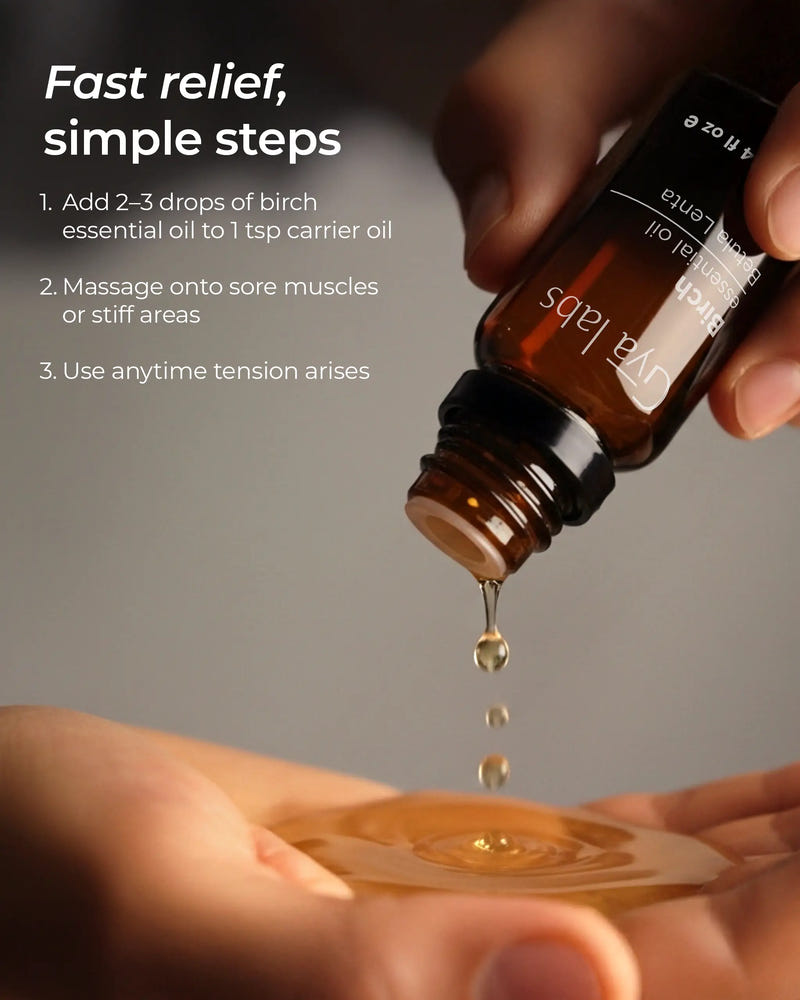 Fast relief, simple steps

1. Add 2–3 drops of birch essential oil to 1 tsp carrier oil

2. Massage onto sore muscles or stiff areas

3. Use anytime tension arises

Gya labs
Birch
essential oil
Betula Lenta
4 fl oz e