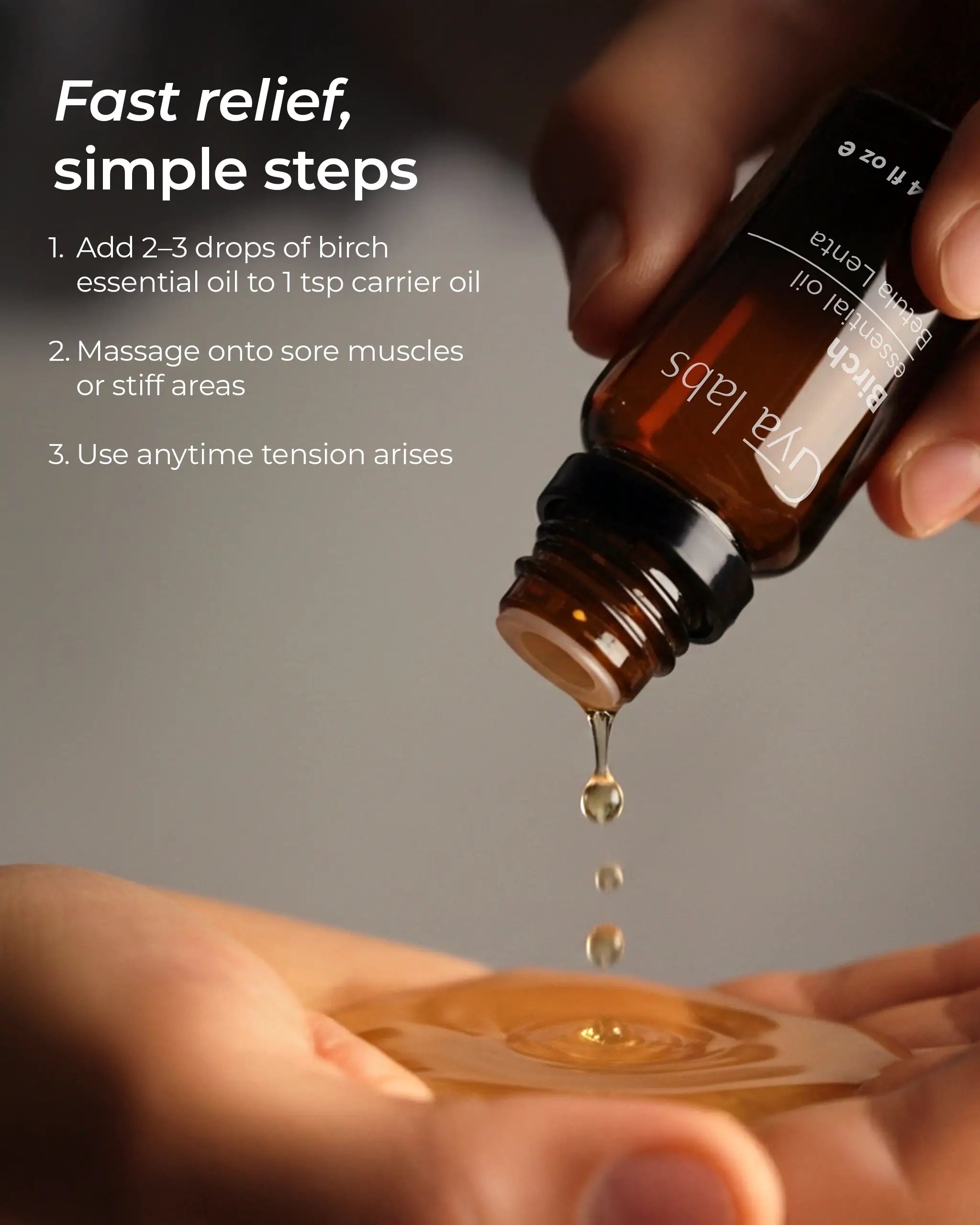 Fast relief, simple steps

1. Add 2–3 drops of birch essential oil to 1 tsp carrier oil

2. Massage onto sore muscles or stiff areas

3. Use anytime tension arises

Gya labs

Birch
essential oil
Betula Lenta

4 fl oz e