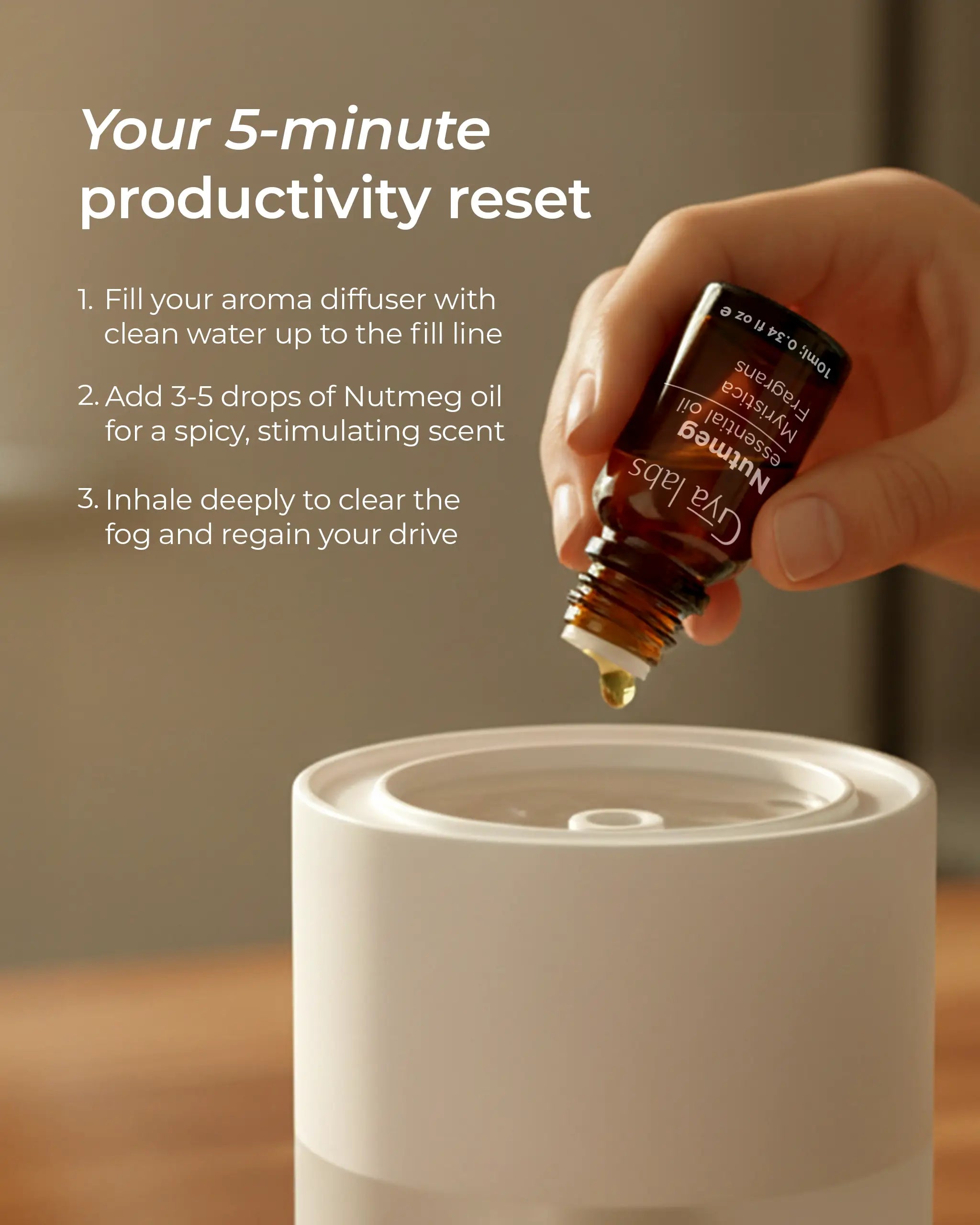 Your 5-minute productivity reset

1. Fill your aroma diffuser with clean water up to the fill line

2. Add 3-5 drops of Nutmeg oil for a spicy, stimulating scent

3. Inhale deeply to clear the fog and regain your drive

Gya labs
Nutmeg
essential oil
Myristica Fragrans
10ml; 0.34 fl oz e