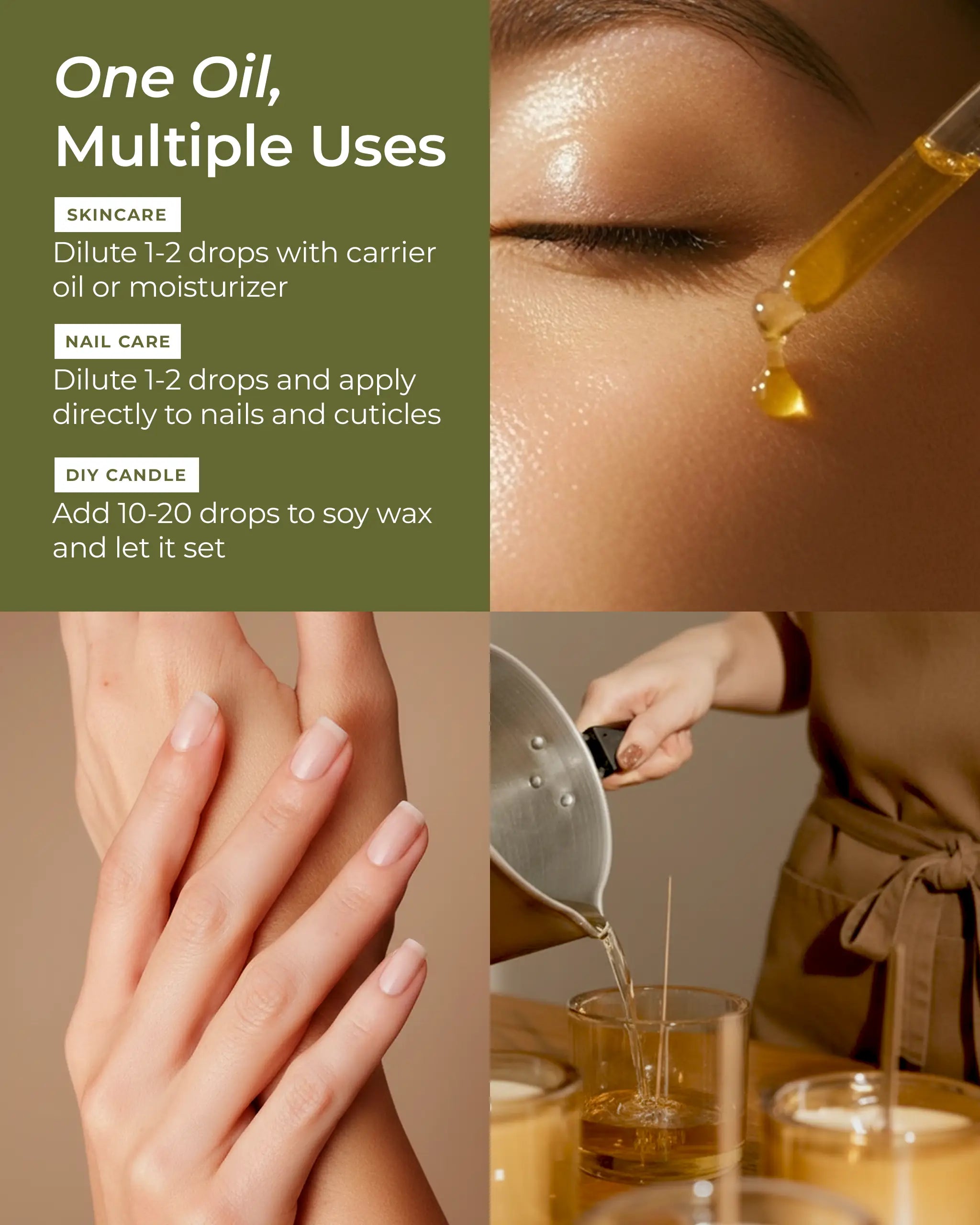 One Oil,
Multiple Uses

SKINCARE

Dilute 1-2 drops with carrier oil or moisturizer

NAIL CARE

Dilute 1-2 drops and apply directly to nails and cuticles

DIY CANDLE

Add 10-20 drops to soy wax and let it set